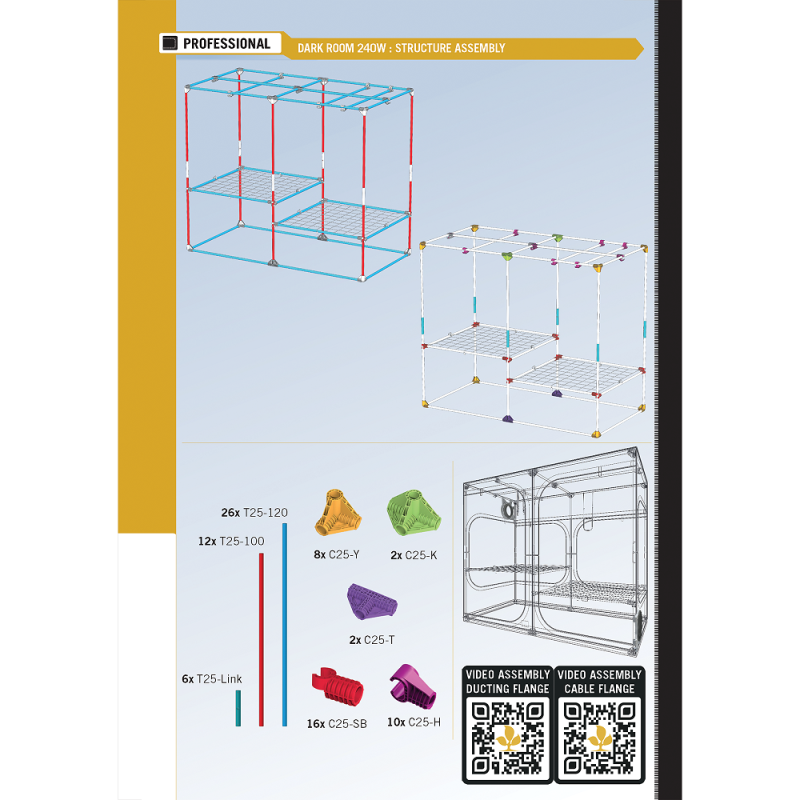 PROFESSIONAL

DARK ROOM 240W : STRUCTURE ASSEMBLY

26x T25-120

12x T25-100

6x T25-Link

8x C25-Y

2x C25-K

2x C25-T

16x C25-SB

10x C25-H

VIDEO ASSEMBLY DUCTING FLANGE

VIDEO ASSEMBLY CABLE FLANGE