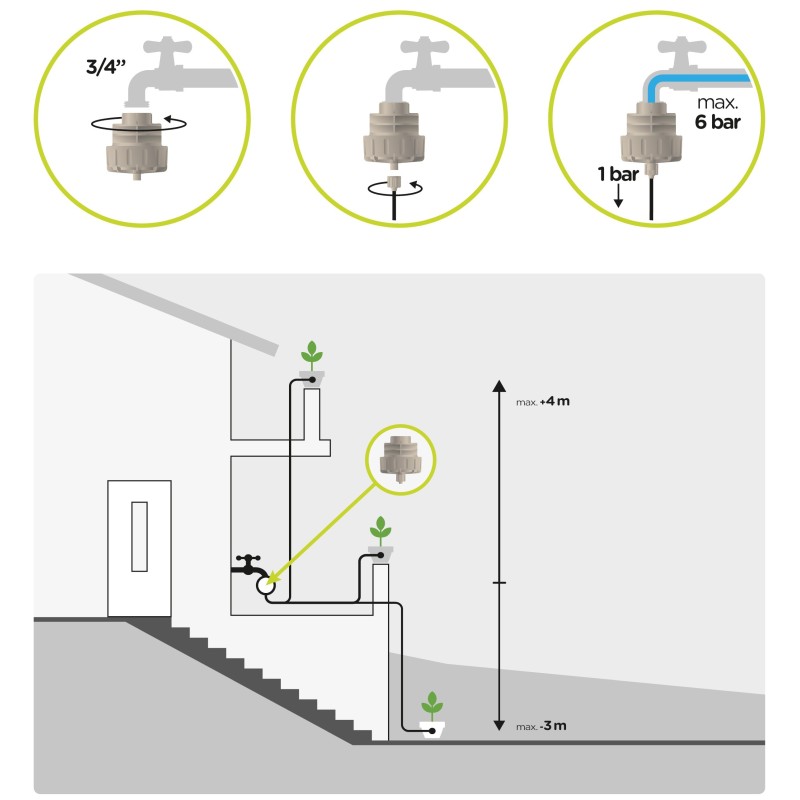 3/4"

max.
6 bar

1 bar

max. +4 m

max. -3 m