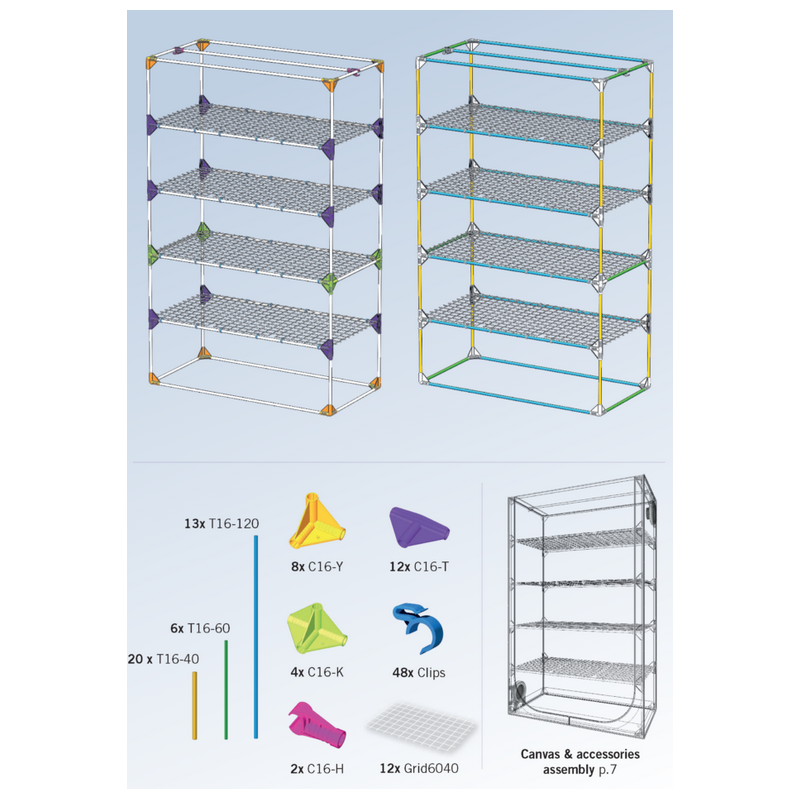 13x T16-120

6x T16-60

20 x T16-40

8x C16-Y

12x C16-T

4x C16-K

48x Clips

2x C16-H

12x Grid6040

Canvas & accessories assembly p.7