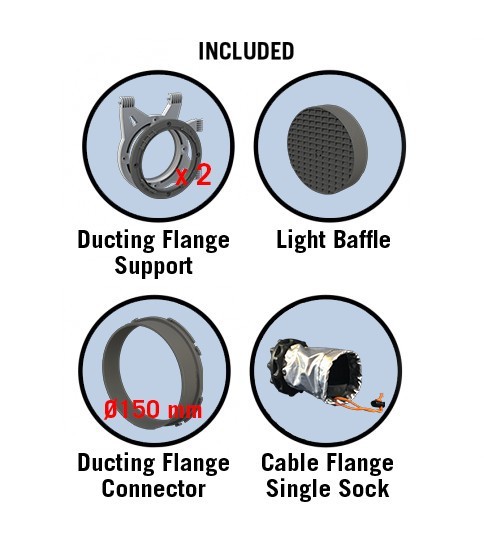 INCLUDED

x 2

Ducting Flange Support

Light Baffle

Ø150 mm

Ducting Flange Connector

Cable Flange Single Sock