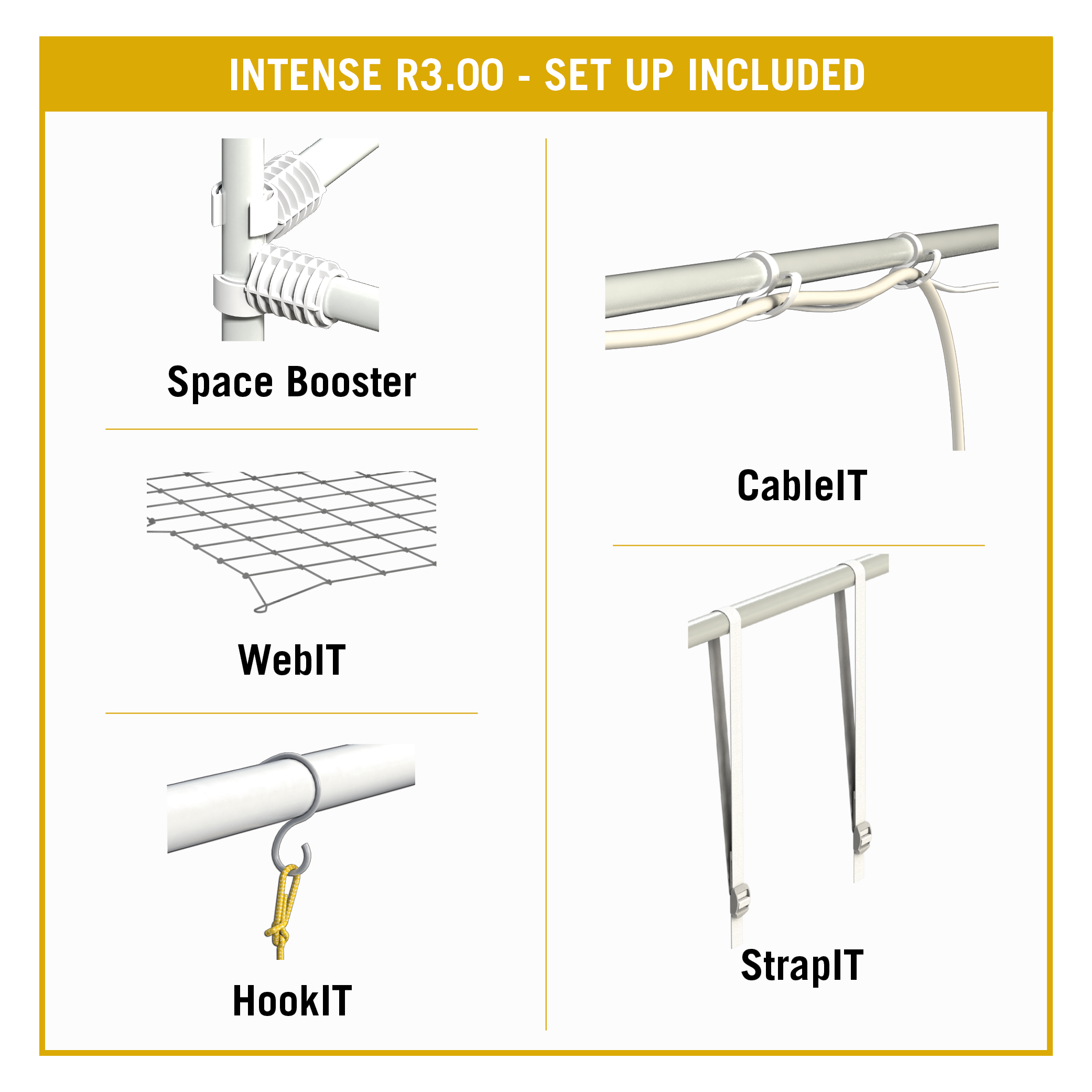 INTENSE R3.00 - SET UP INCLUDED

Space Booster

WebIT

HookIT

CableIT

StrapIT